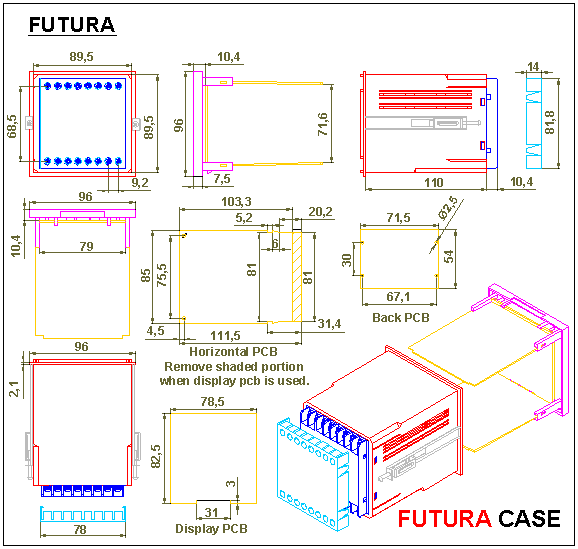 FUTURA

89,5
68,5
89,5
9,2
10,4
96
71,6
7,5
110
10,4
14
81,8
96
10,4
79
103,3
5,2
20,2
6
85
75,5
81
81
4,5
111,5
31,4
Horizontal PCB
Remove shaded portion
when display pcb is used.
71,5
Ø2,5
30
54
67,1
Back PCB
96
2,1
78
78,5
82,5
3
31
Display PCB
FUTURA CASE